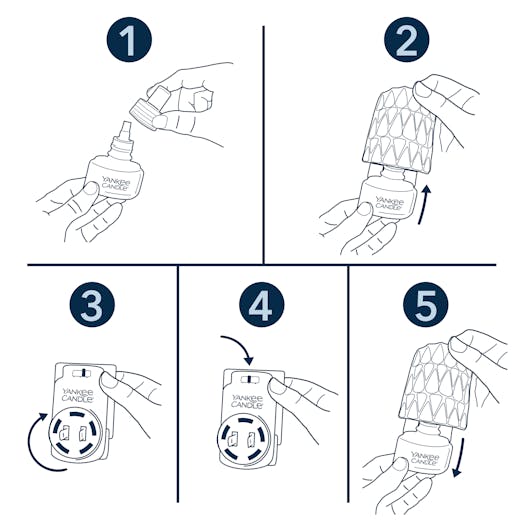 1

YANKEE CANDLE

2

YANKEE CANDLE

3

YANKEE CANDLE

4

YANKEE CANDLE

5

YANKEE CANDLE